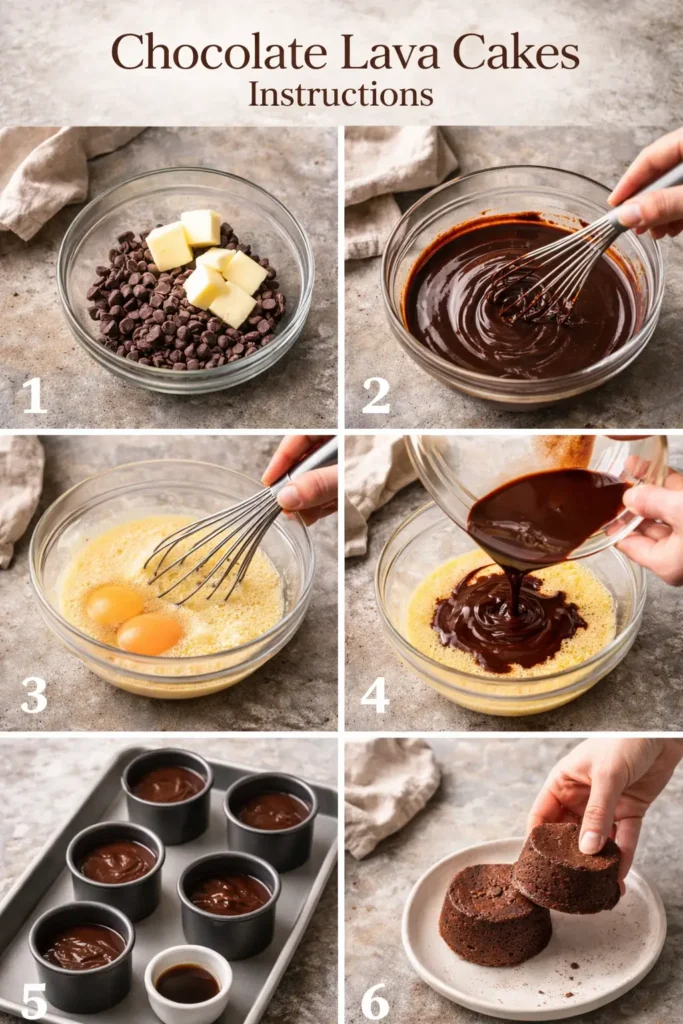 Chocolate Lava Cakes
Instructions

1

2

3

4

5

6