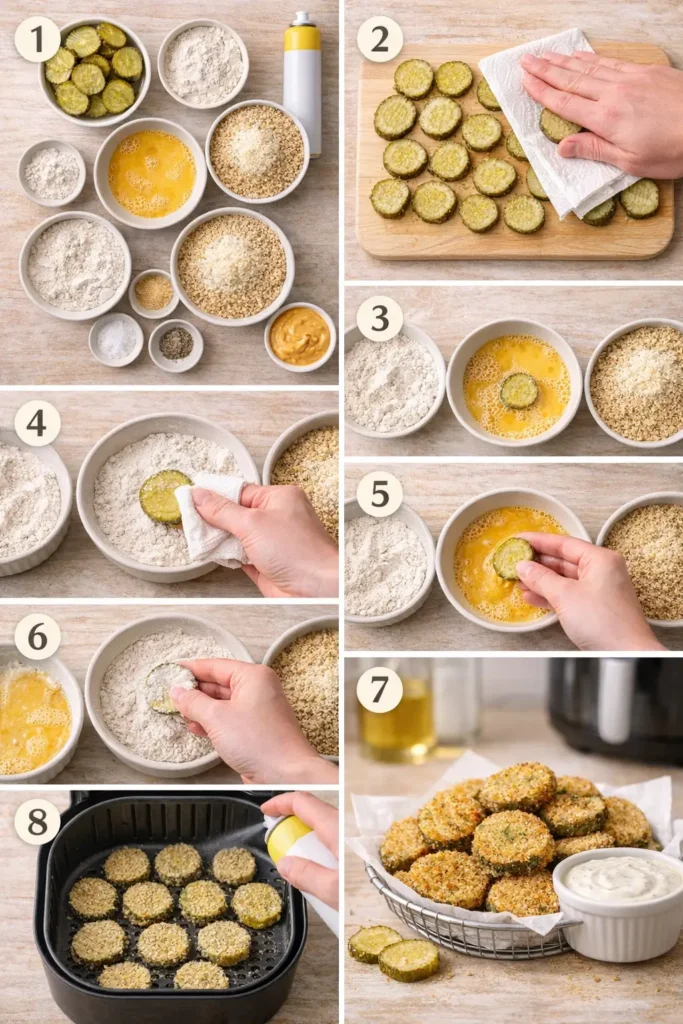 1
2
3
4
5
6
7
8