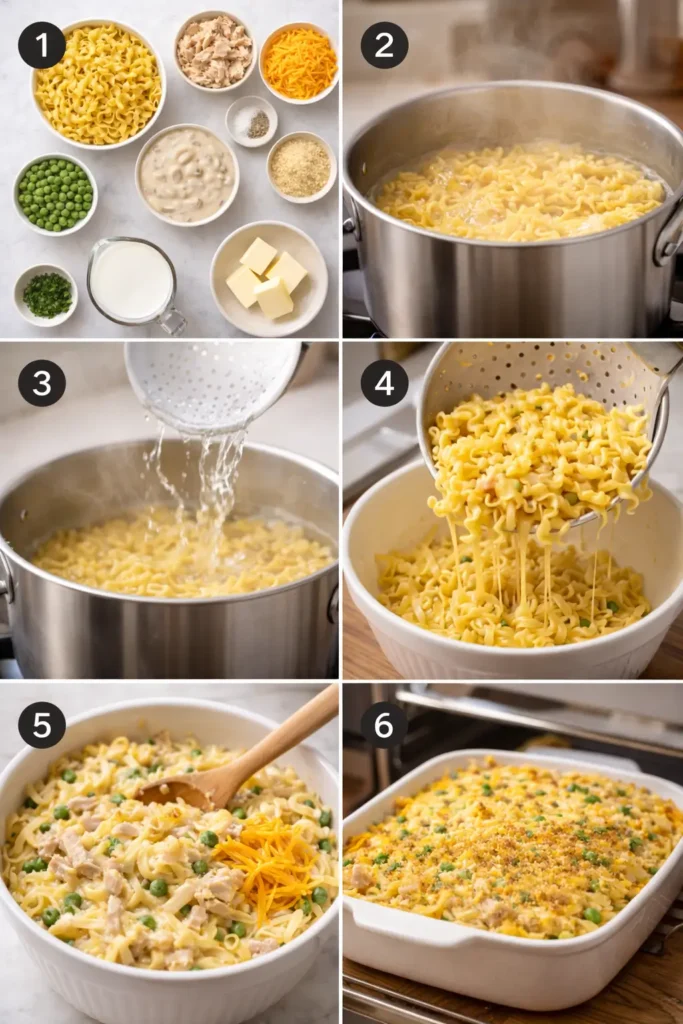 1
2
3
4
5
6