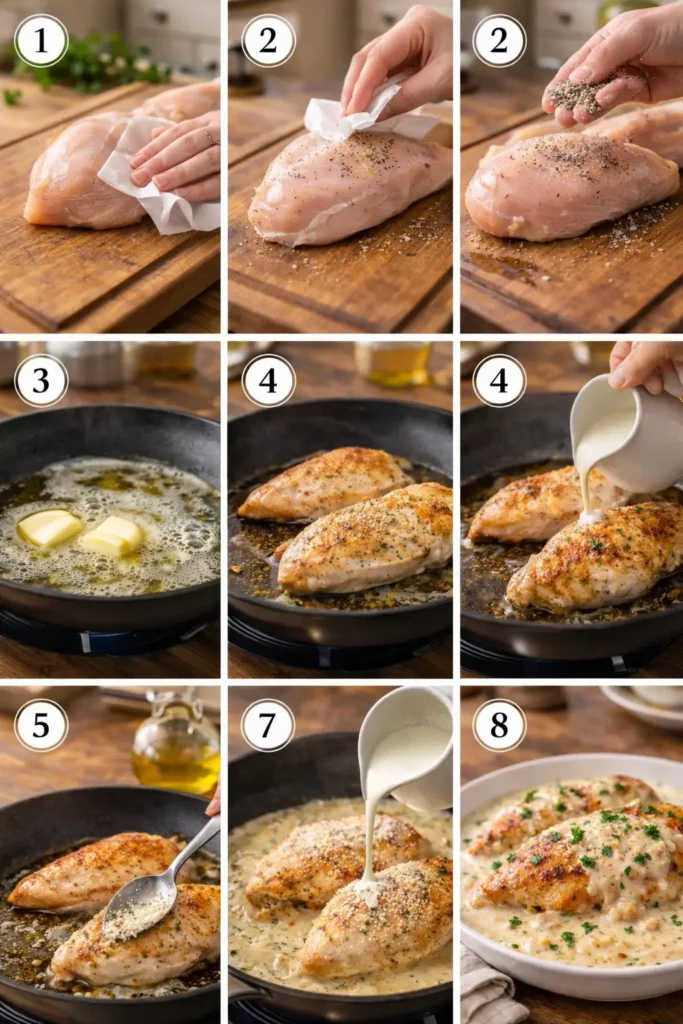 1

2

2

3

4

4

5

7

8