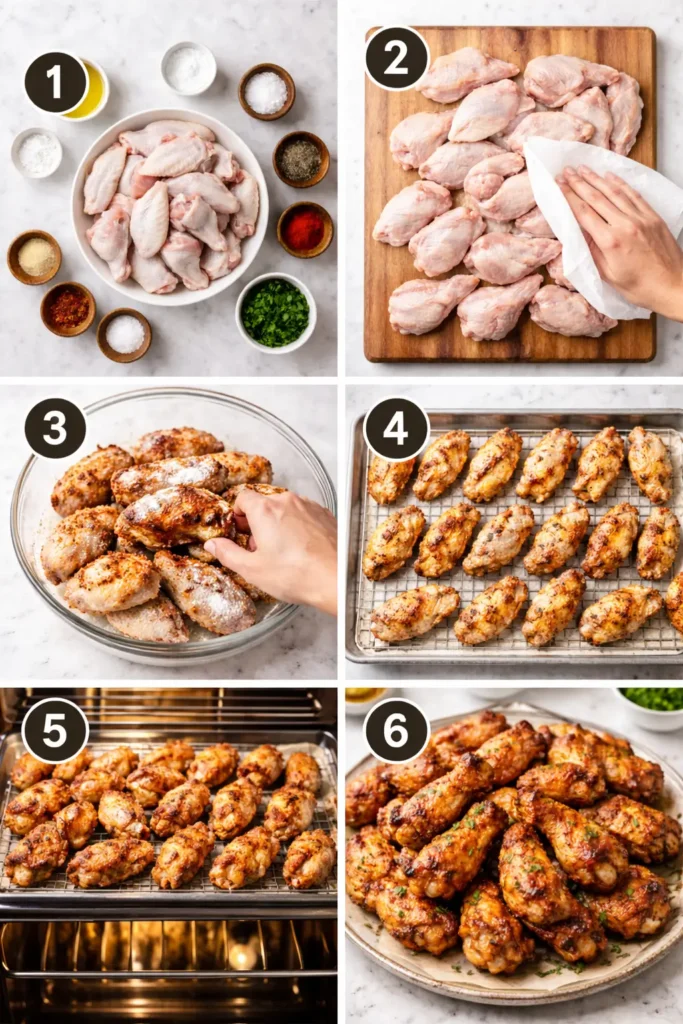 1

2

3

4

5

6