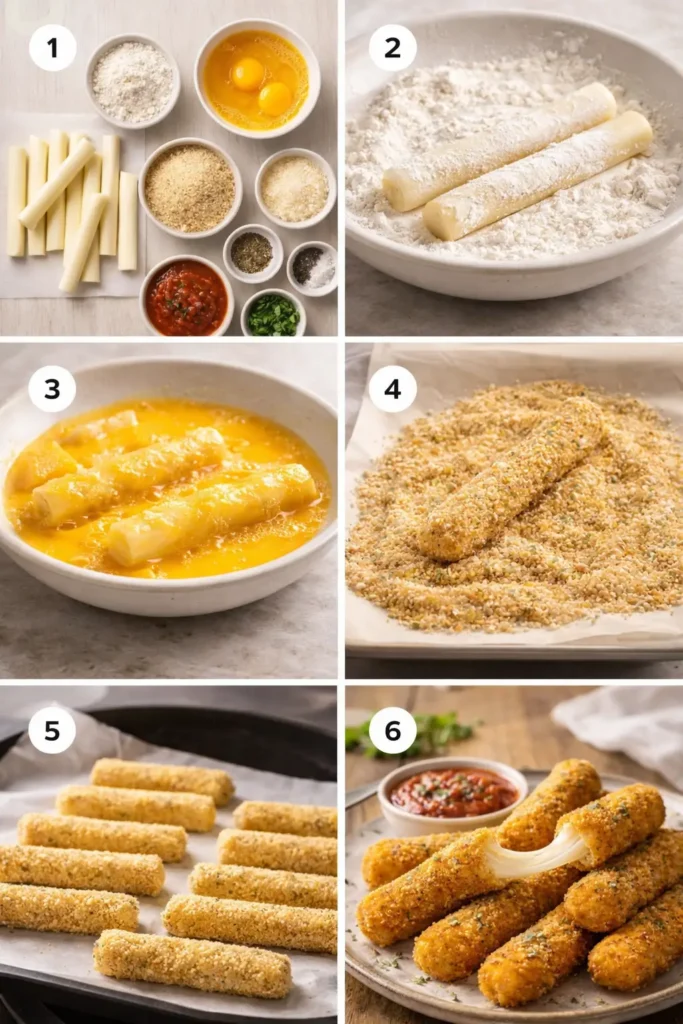 1

2

3

4

5

6