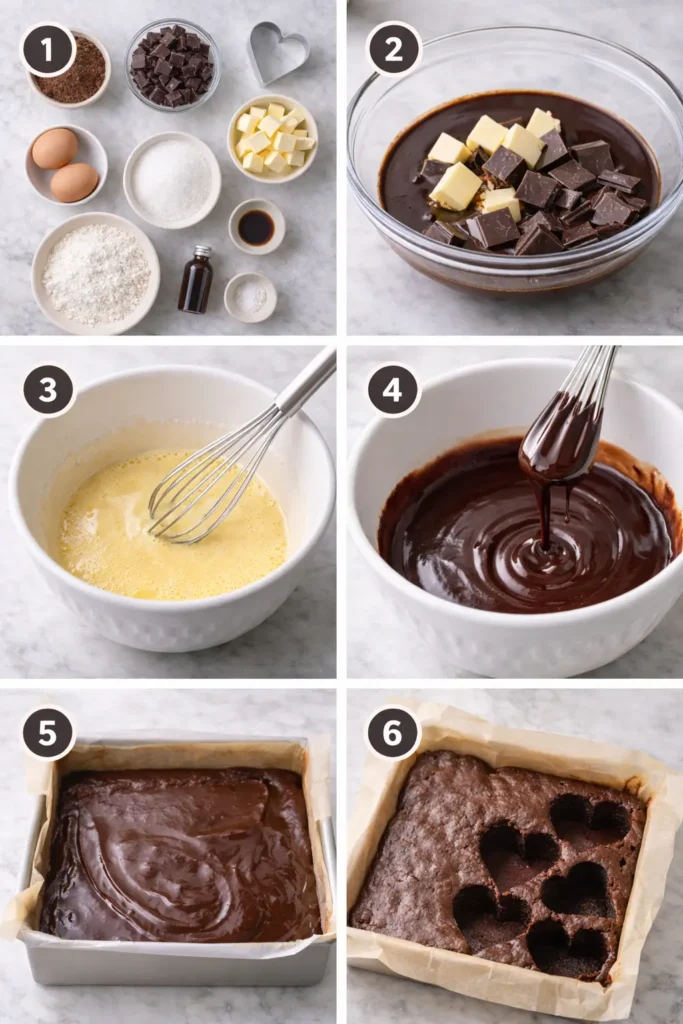 1

2

3

4

5

6