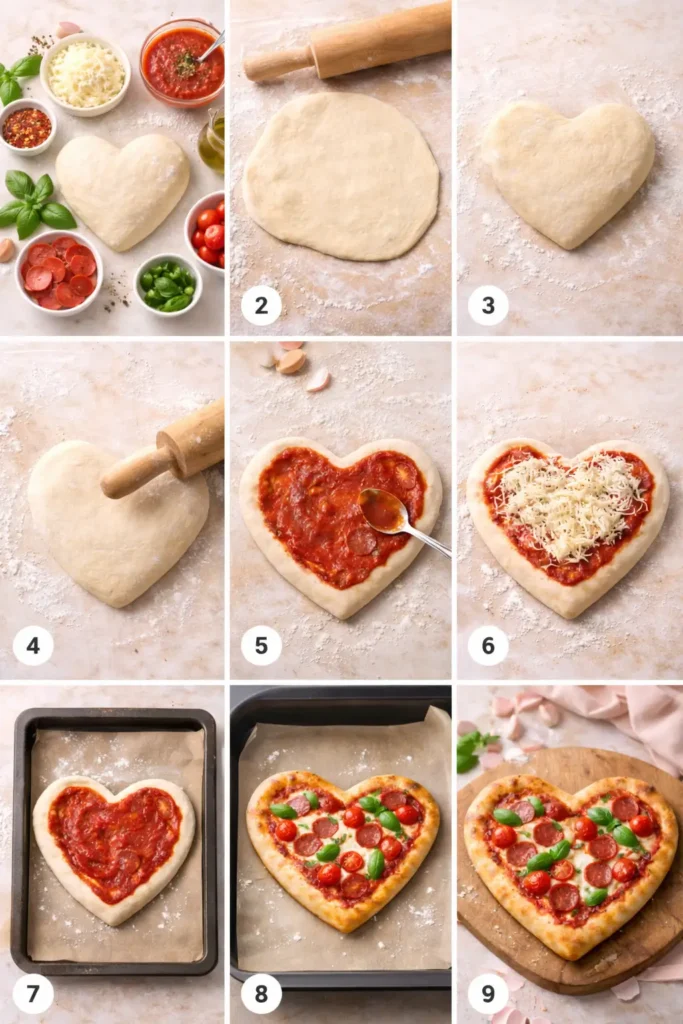 2

3

4

5

6

7

8

9