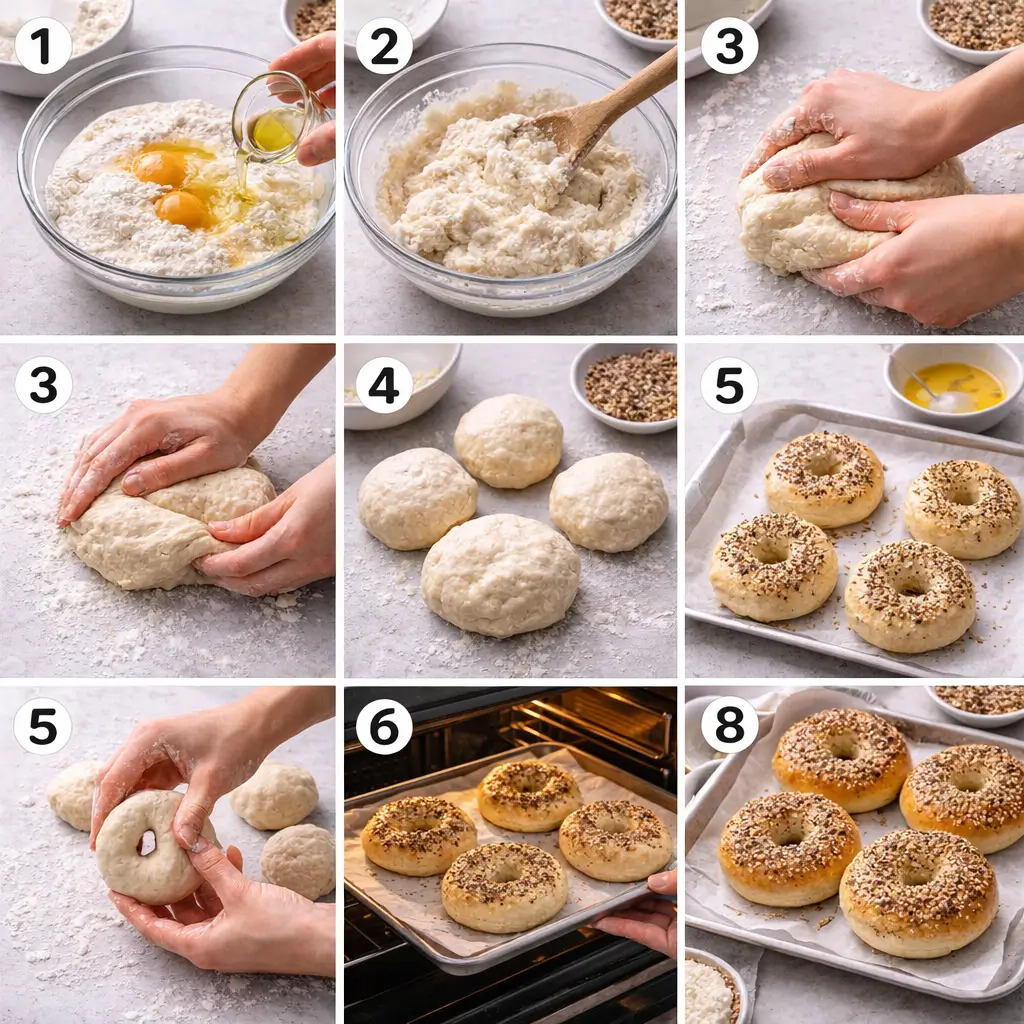 1

2

3

3

4

5

5

6

8