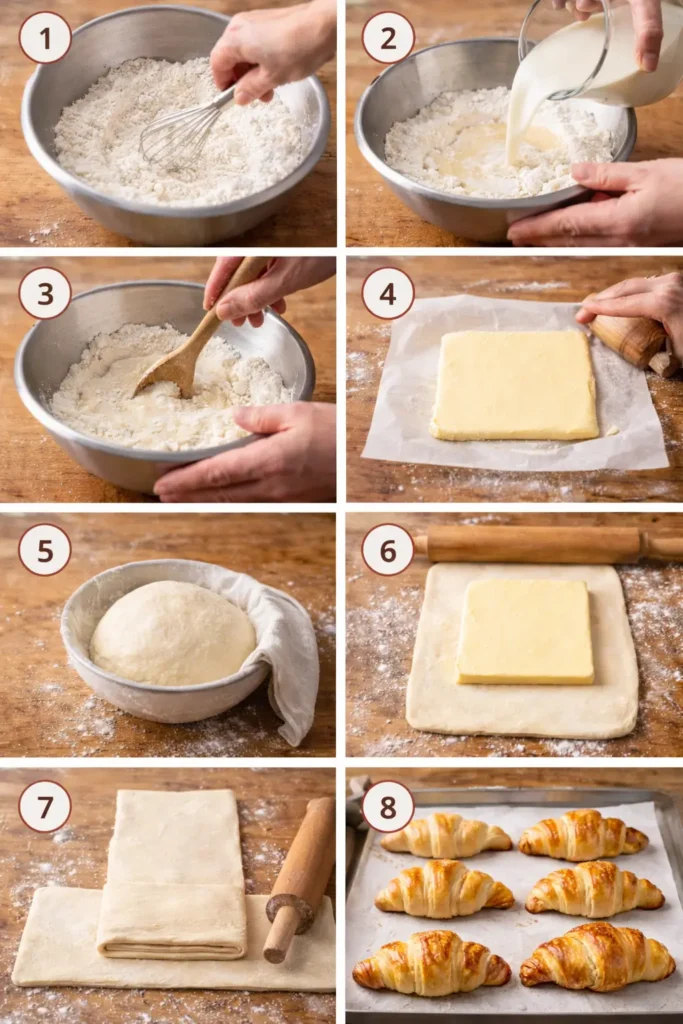 1

2

3

4

5

6

7

8