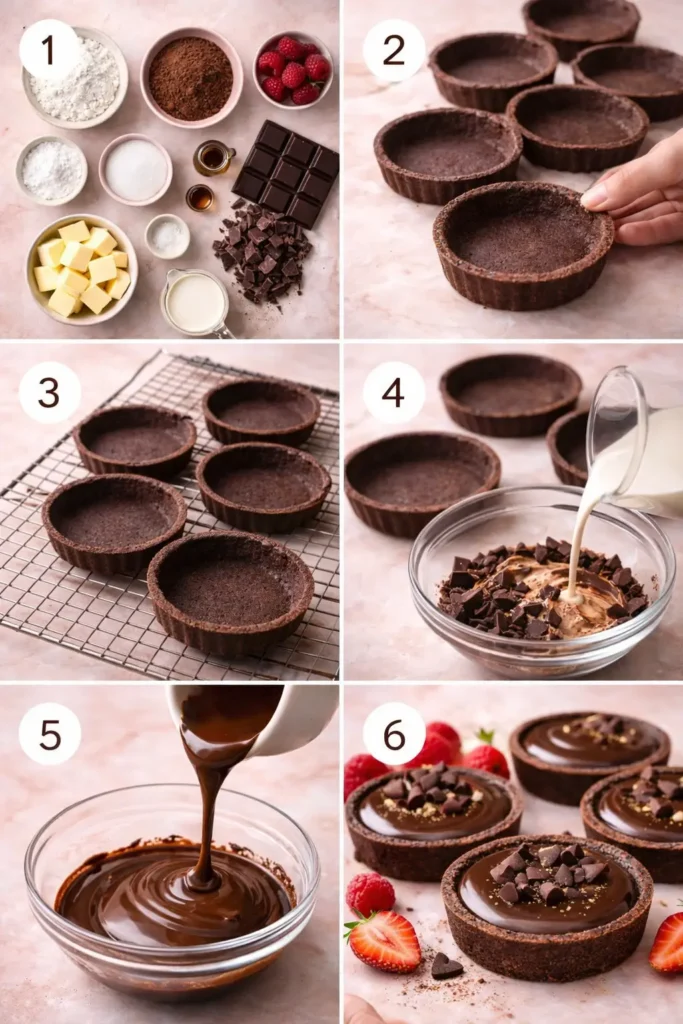 1

2

3

4

5

6