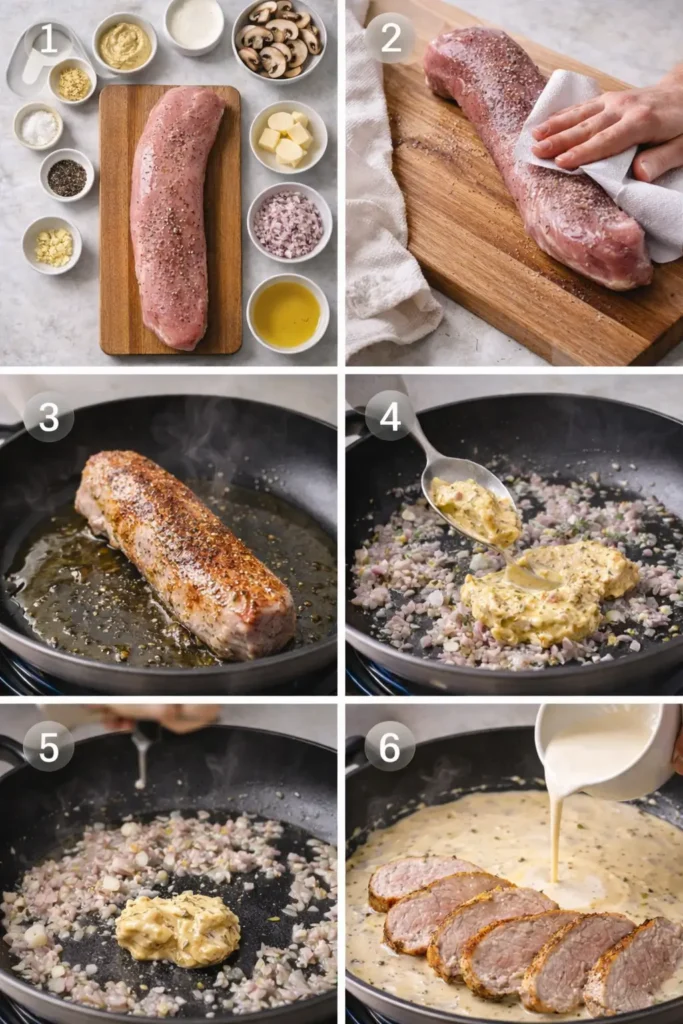 1

2

3

4

5

6