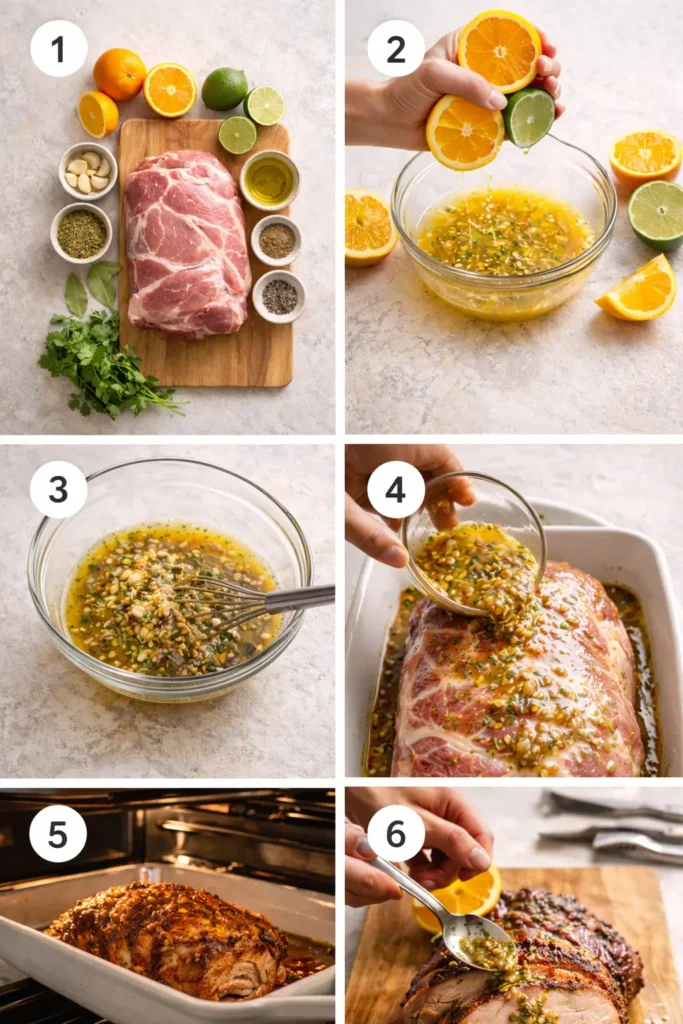 1

2

3

4

5

6