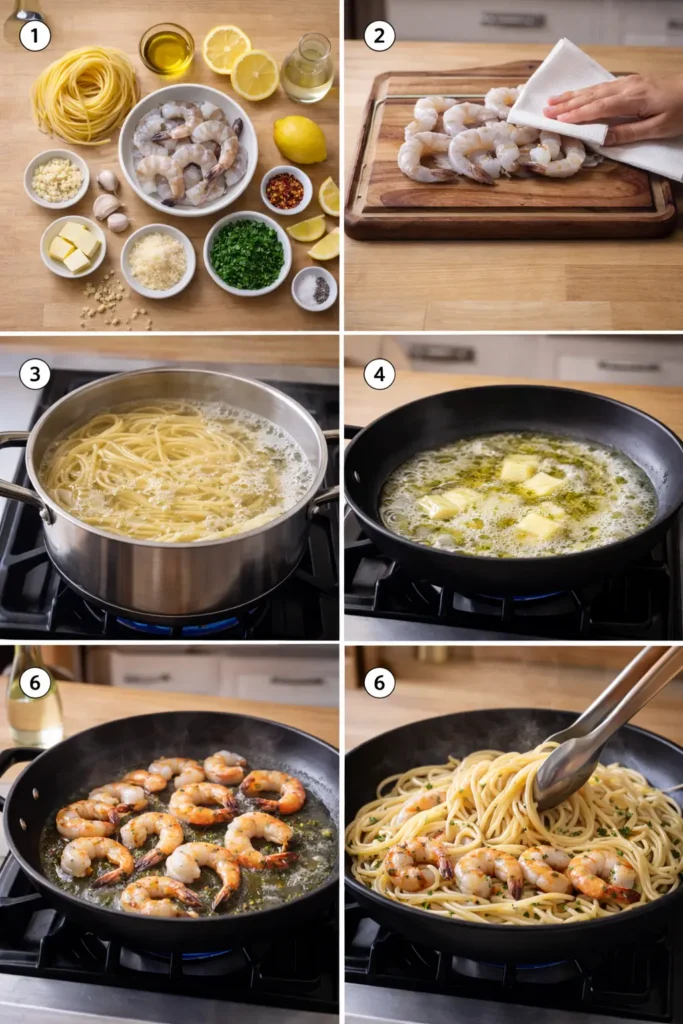 1

2

3

4

6

6