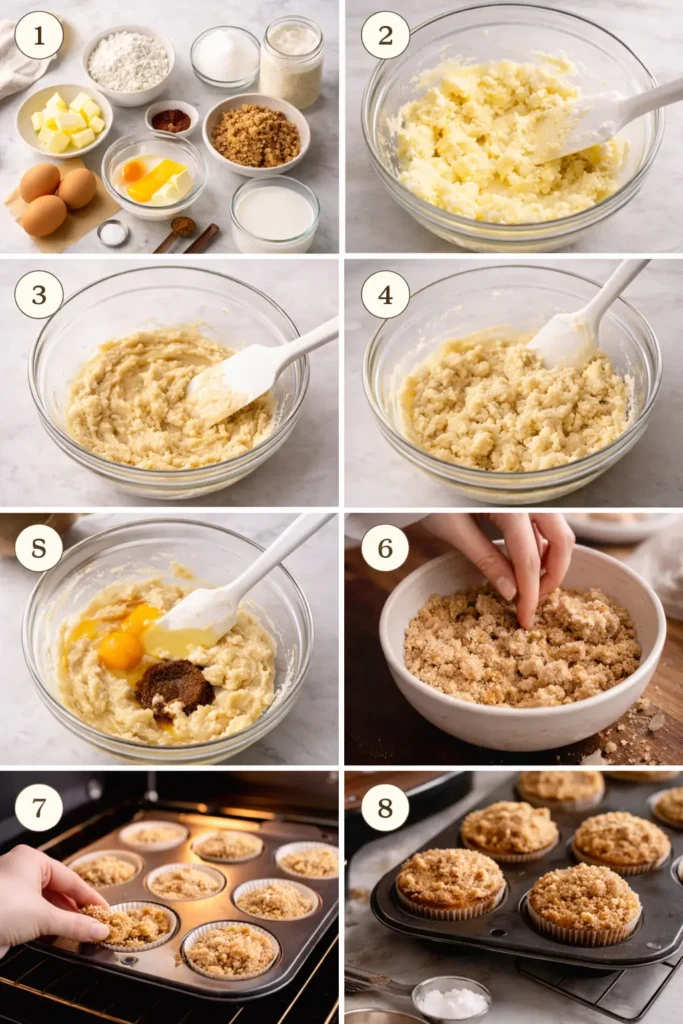 1

2

3

4

S

6

7

8