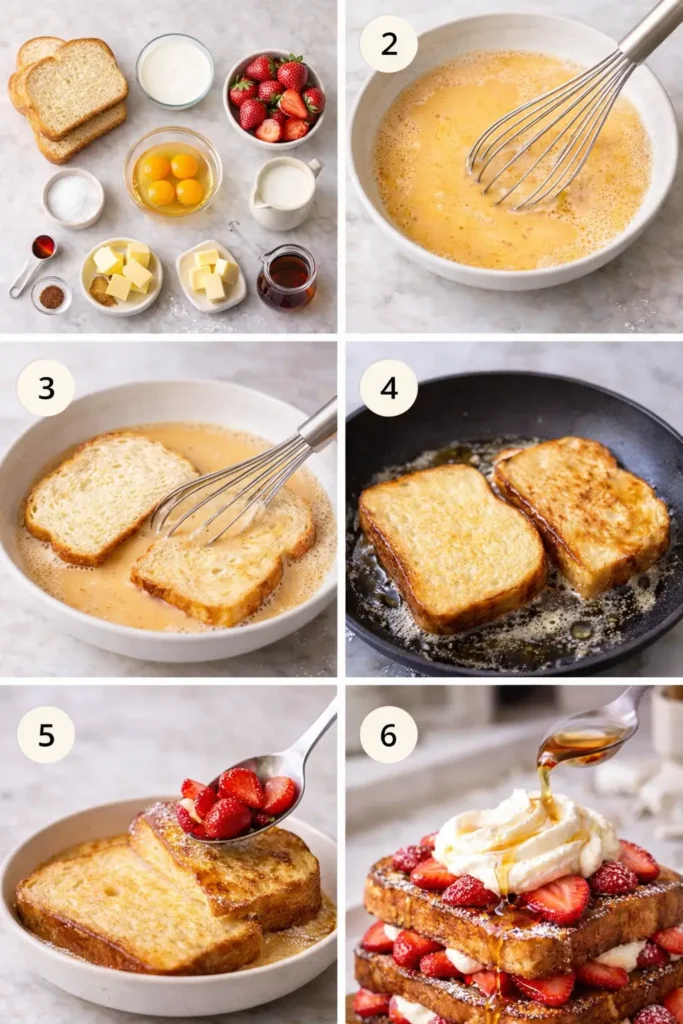 2

3

4

5

6