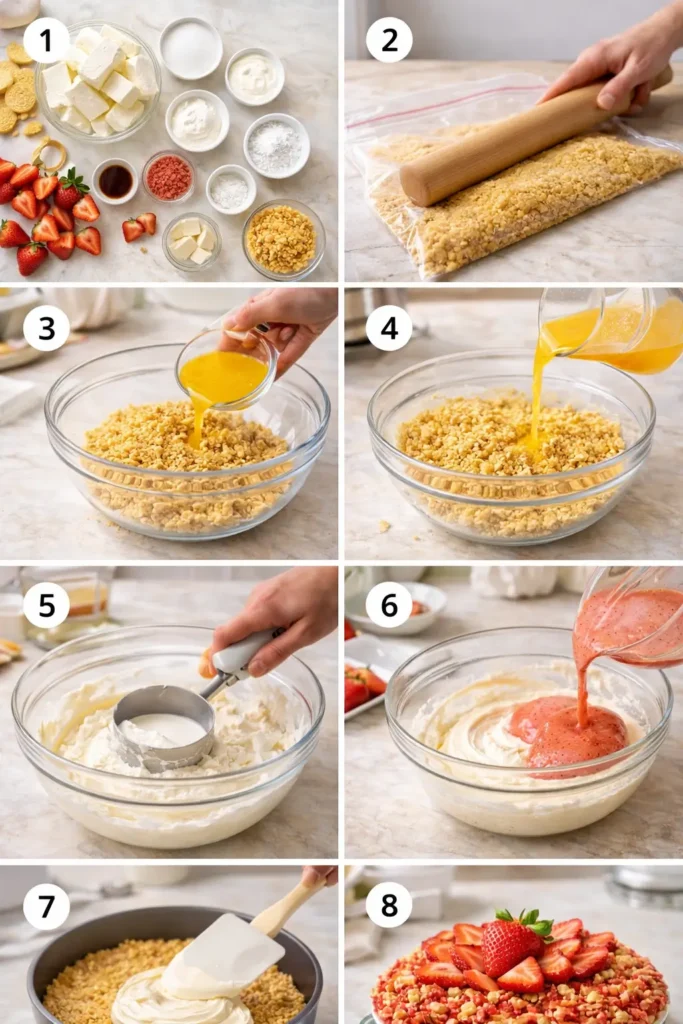 1

2

3

4

5

6

7

8