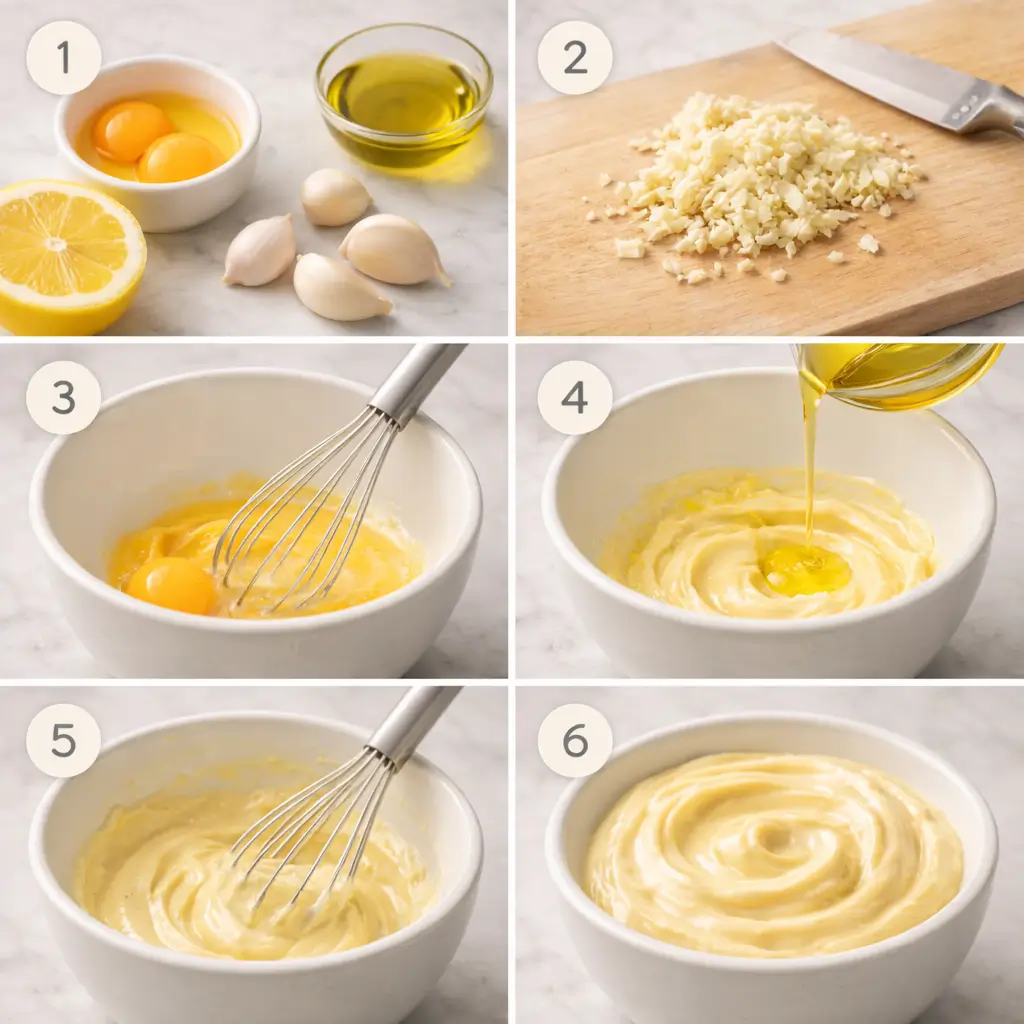 1

2

3

4

5

6