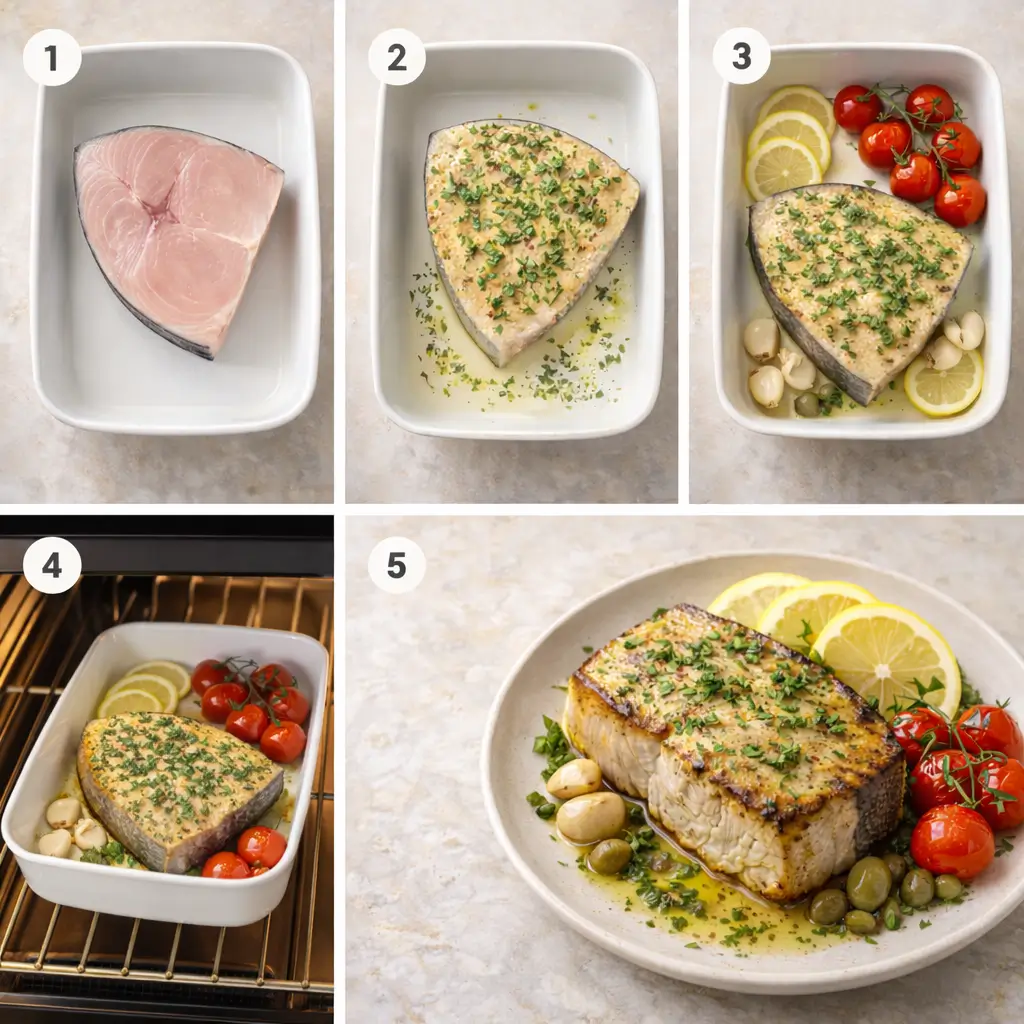 1

2

3

4

5