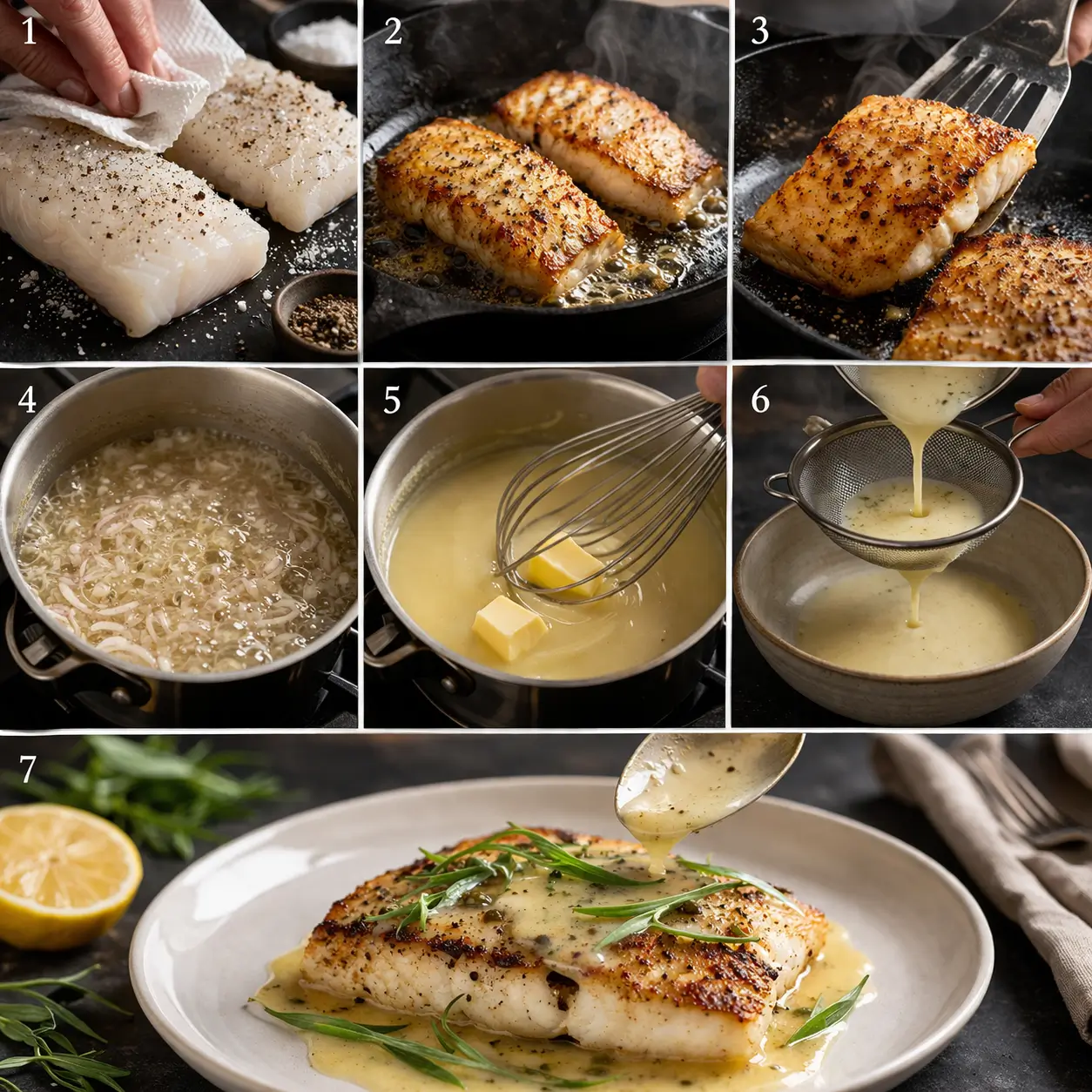 1
2
3
4
5
6
7